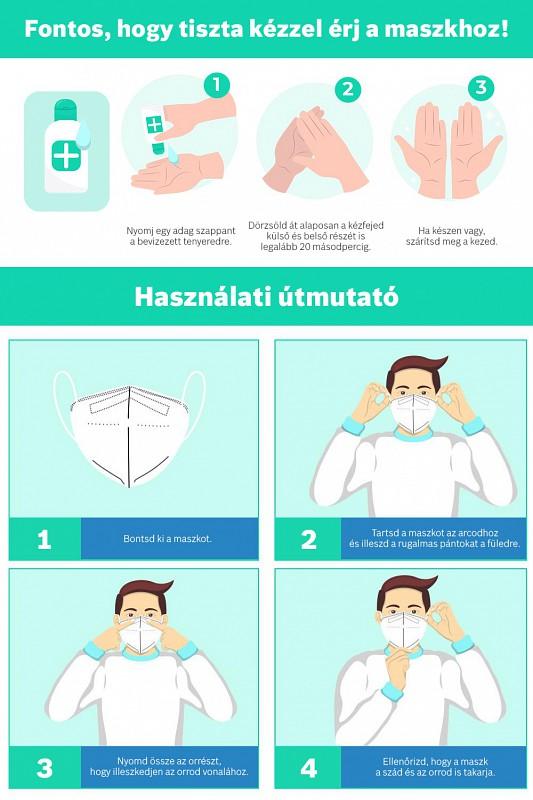 Fontos, hogy tiszta kézzel érj a maszkhoz!

1

Nyomj egy adag szappant a bevizezett tenyeredre.

2

Dörzsöld át alaposan a kézfejed külső és belső részét is legalább 20 másodpercig.

3

Ha készen vagy, szárítsd meg a kezed.

Használati útmutató

1

Bontsd ki a maszkot.

2

Tartsd a maszkot az arcodhoz és illeszd a rugalmas pántokat a füledre.

3

Nyomd össze az orrészt, hogy illeszkedjen az orrod vonalához.

4

Ellenőrizd, hogy a maszk a szád és az orrod is takarja.